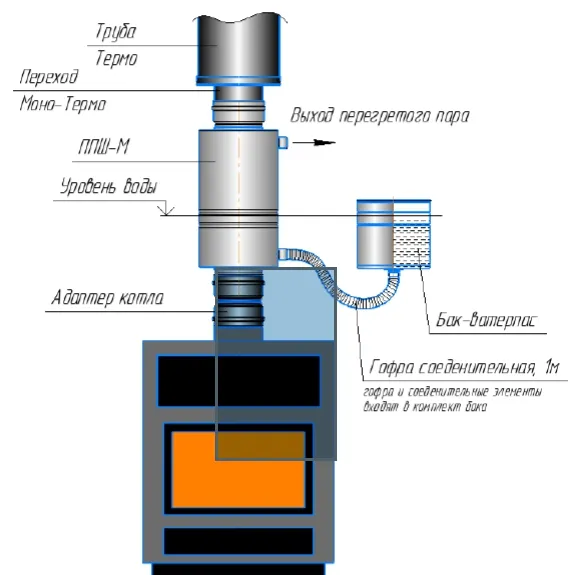 Труба
Термо

Переход
Моно-Термо

Выход перегретого пара

ППШ-М

Уровень воды

Адаптер котла

Бак-ватерпас

Гофра соеденительная, 1м
гофра и соеденительные элементы входят в комплект бака